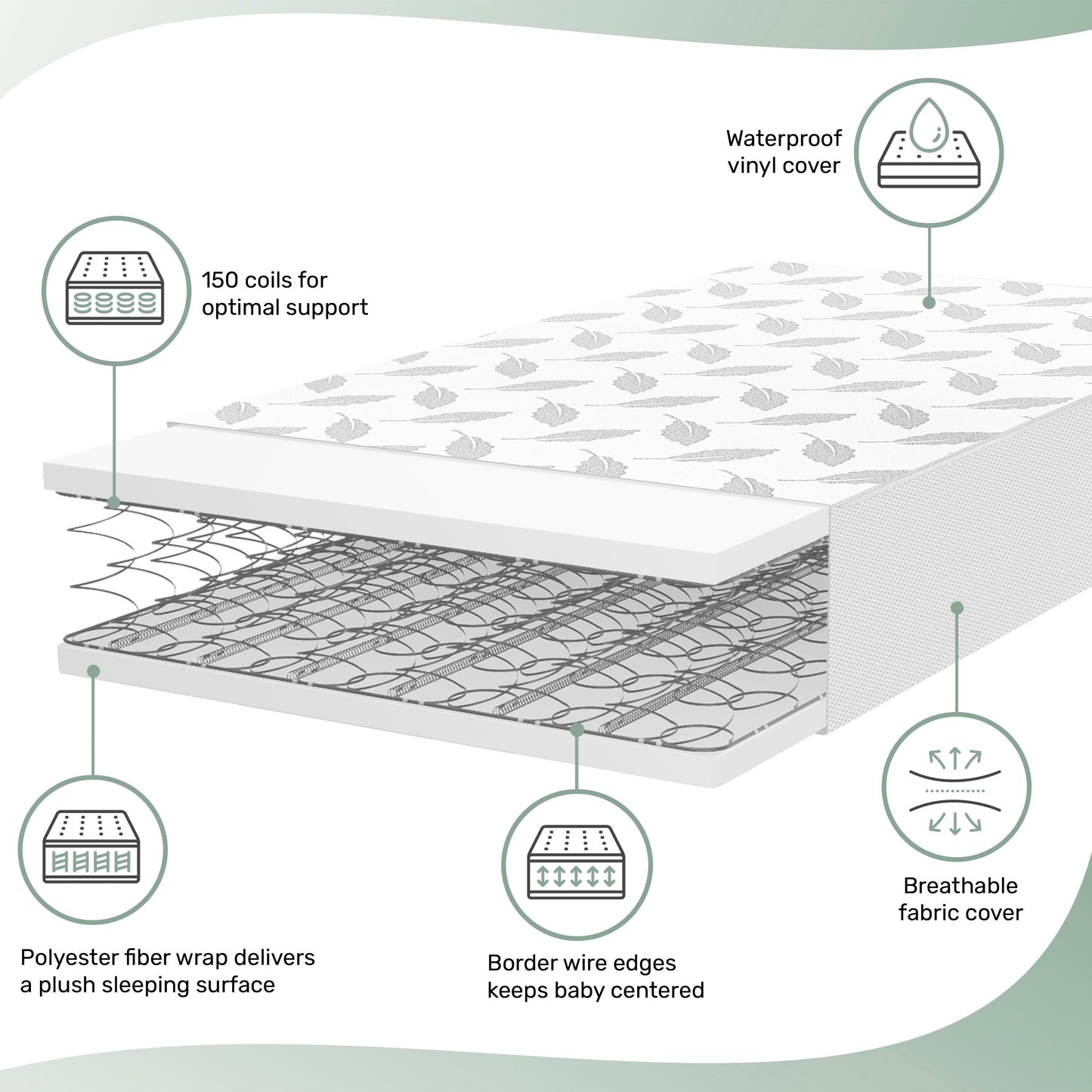 Waterproof vinyl cover

150 coils for optimal support

Polyester fiber wrap delivers a plush sleeping surface

Border wire edges keeps baby centered

Breathable fabric cover