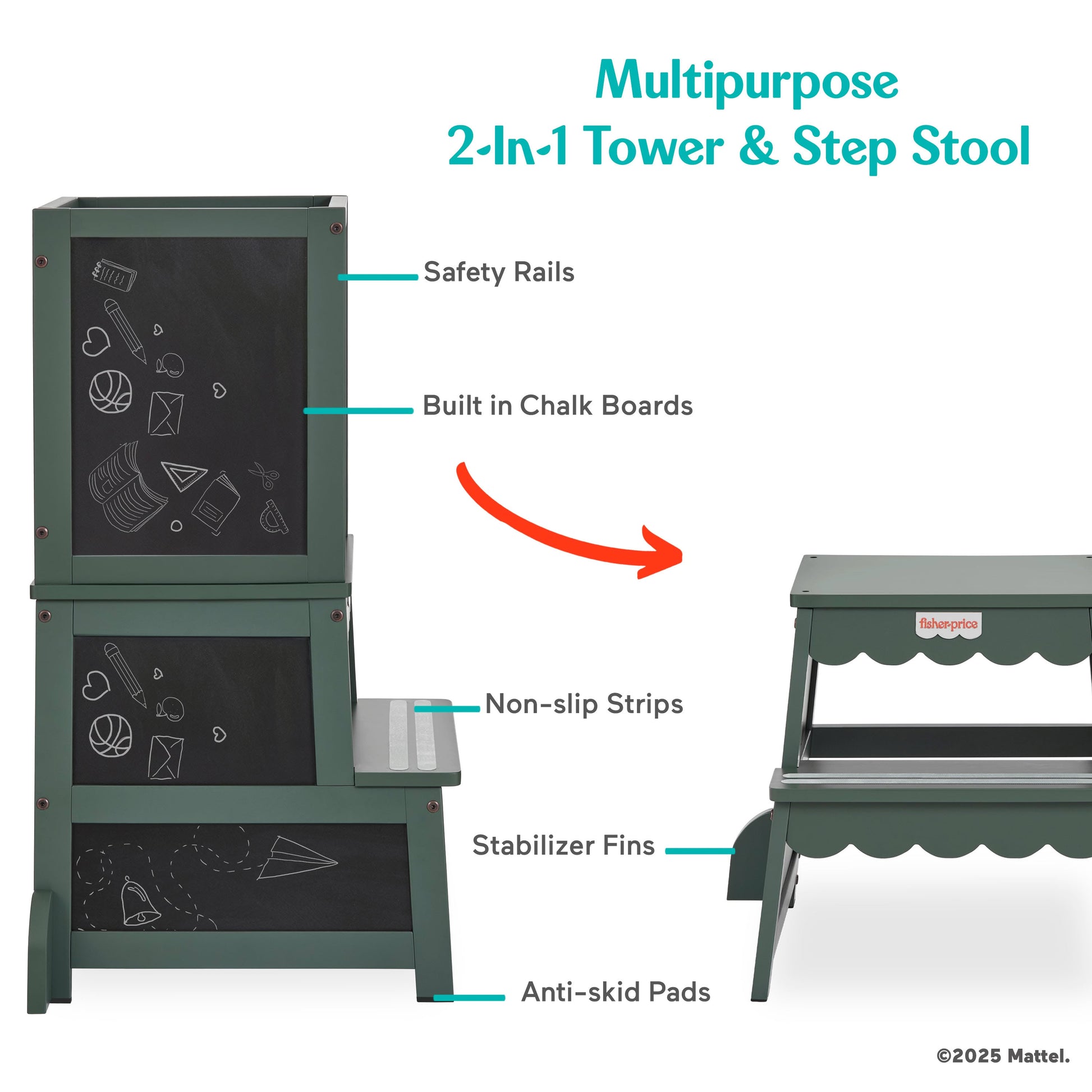 Multipurpose
2-In-1 Tower & Step Stool

Safety Rails

Built in Chalk Boards

fisher-price

Non-slip Strips

Stabilizer Fins

Anti-skid Pads

©2025 Mattel.