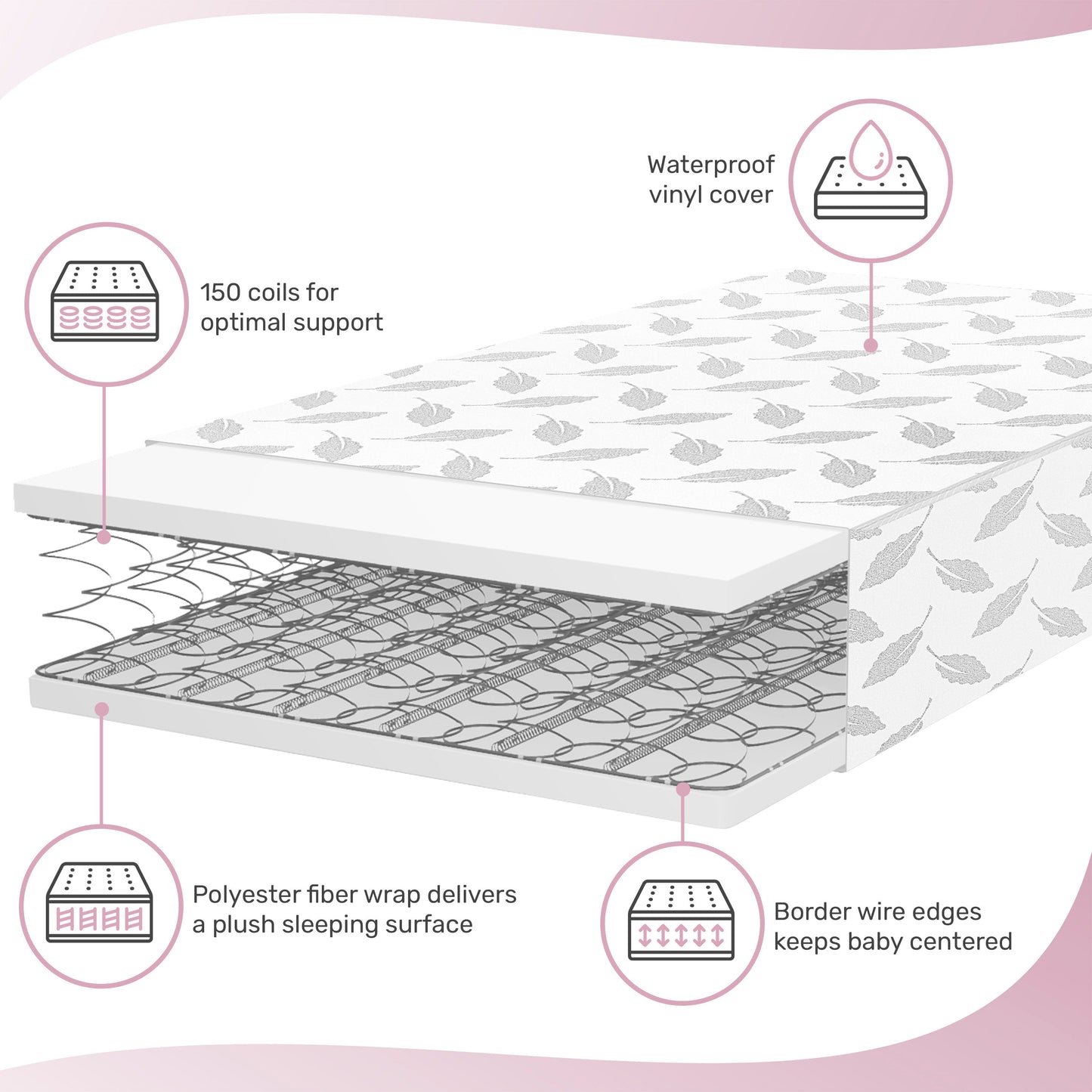 Waterproof vinyl cover

150 coils for optimal support

Polyester fiber wrap delivers a plush sleeping surface

Border wire edges keeps baby centered